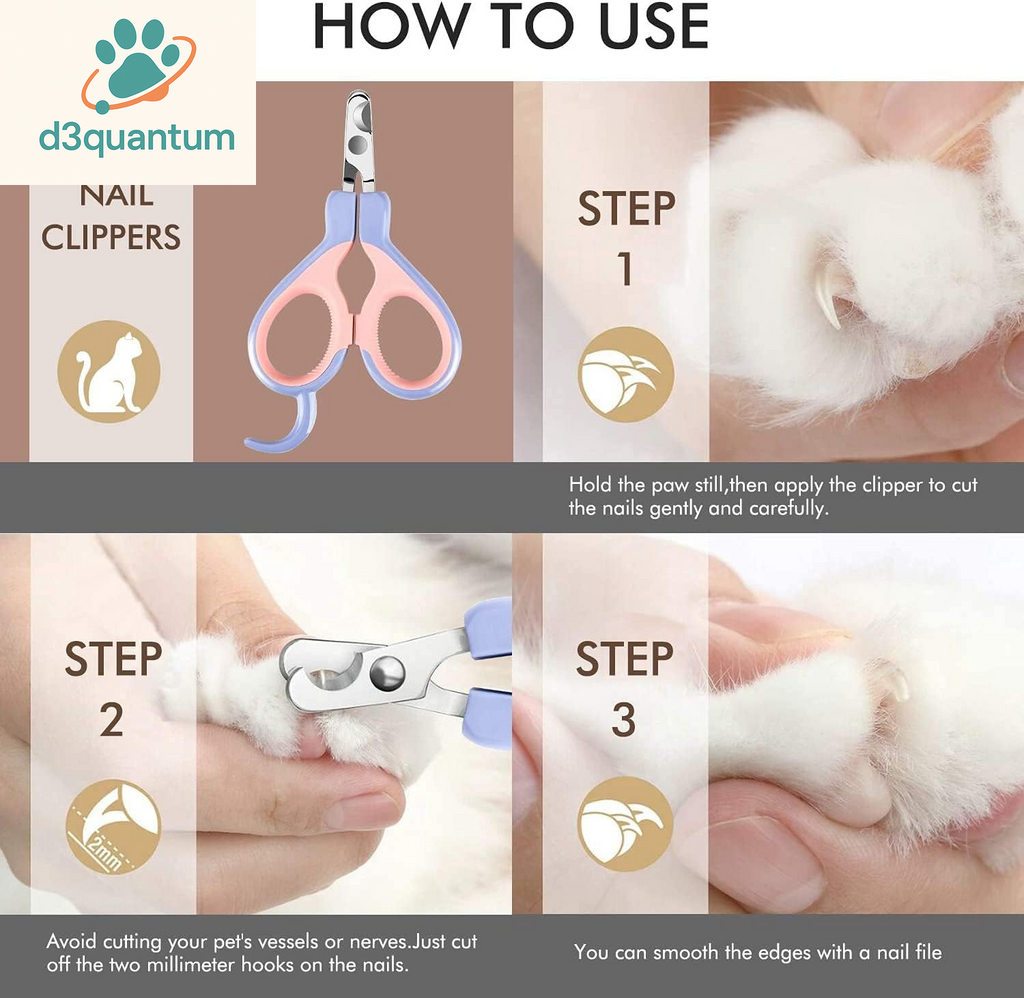 HOW TO USE

d3quantum

NAIL CLIPPERS

STEP 1

Hold the paw still,then apply the clipper to cut the nails gently and carefully.

STEP 2

2mm

Avoid cutting your pet's vessels or nerves.Just cut off the two millimeter hooks on the nails.

STEP 3

You can smooth the edges with a nail file