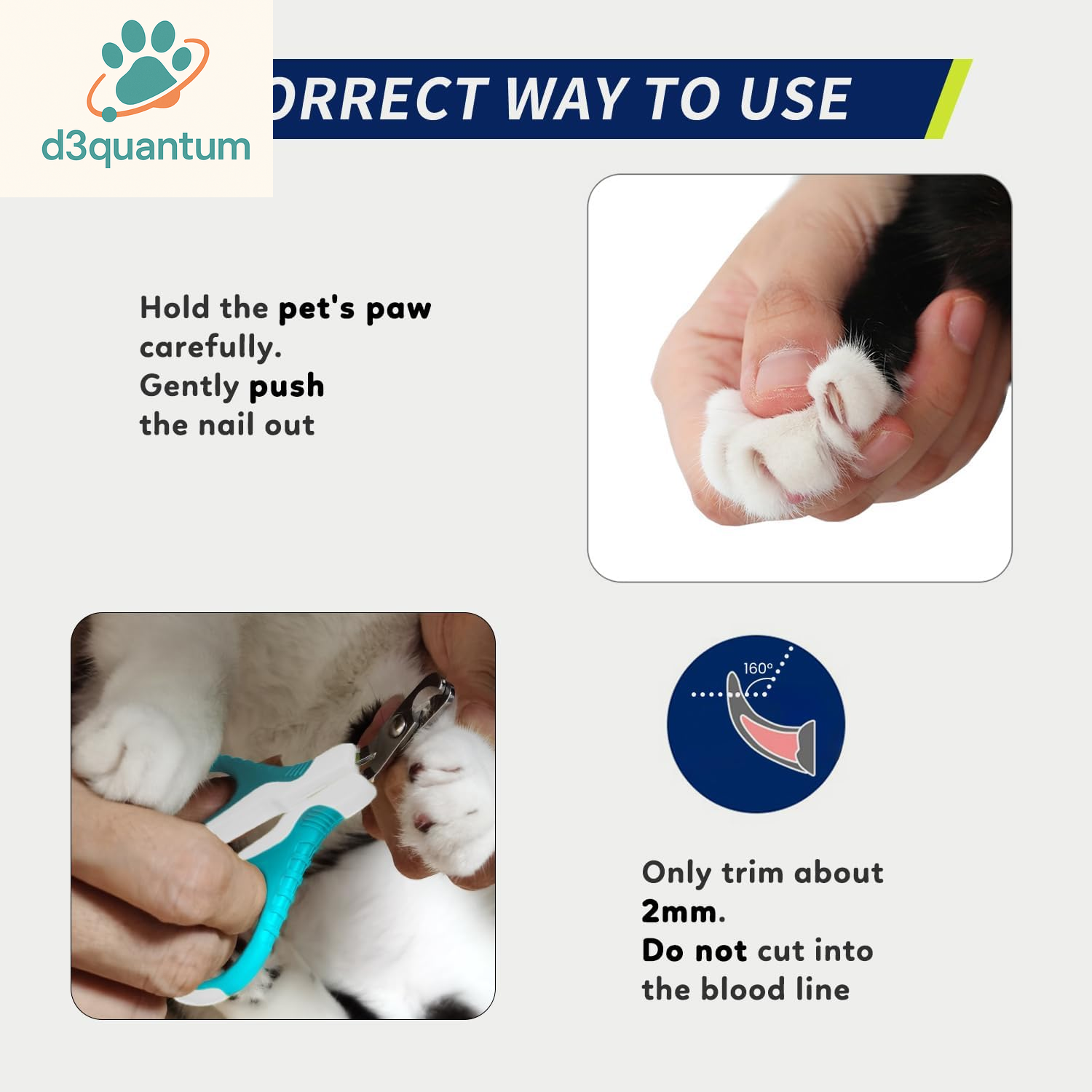 d3quantum

ORRECT WAY TO USE

Hold the pet's paw carefully.
Gently push the nail out

160°

Only trim about 2mm.
Do not cut into the blood line